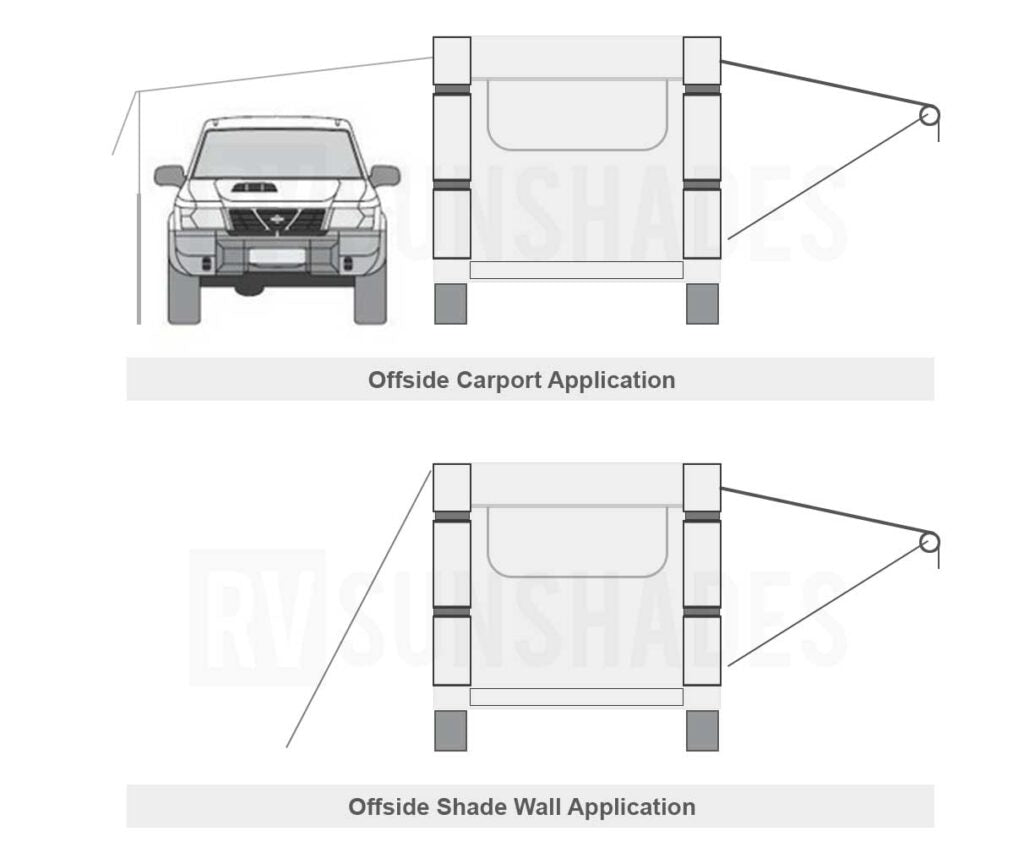 RV SUNSHADES

Offside Carport Application

RV SUNSHADES

Offside Shade Wall Application