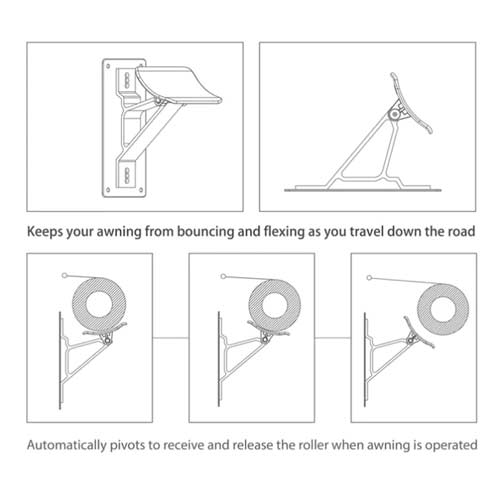 Keeps your awning from bouncing and flexing as you travel down the road

Automatically pivots to receive and release the roller when awning is operated