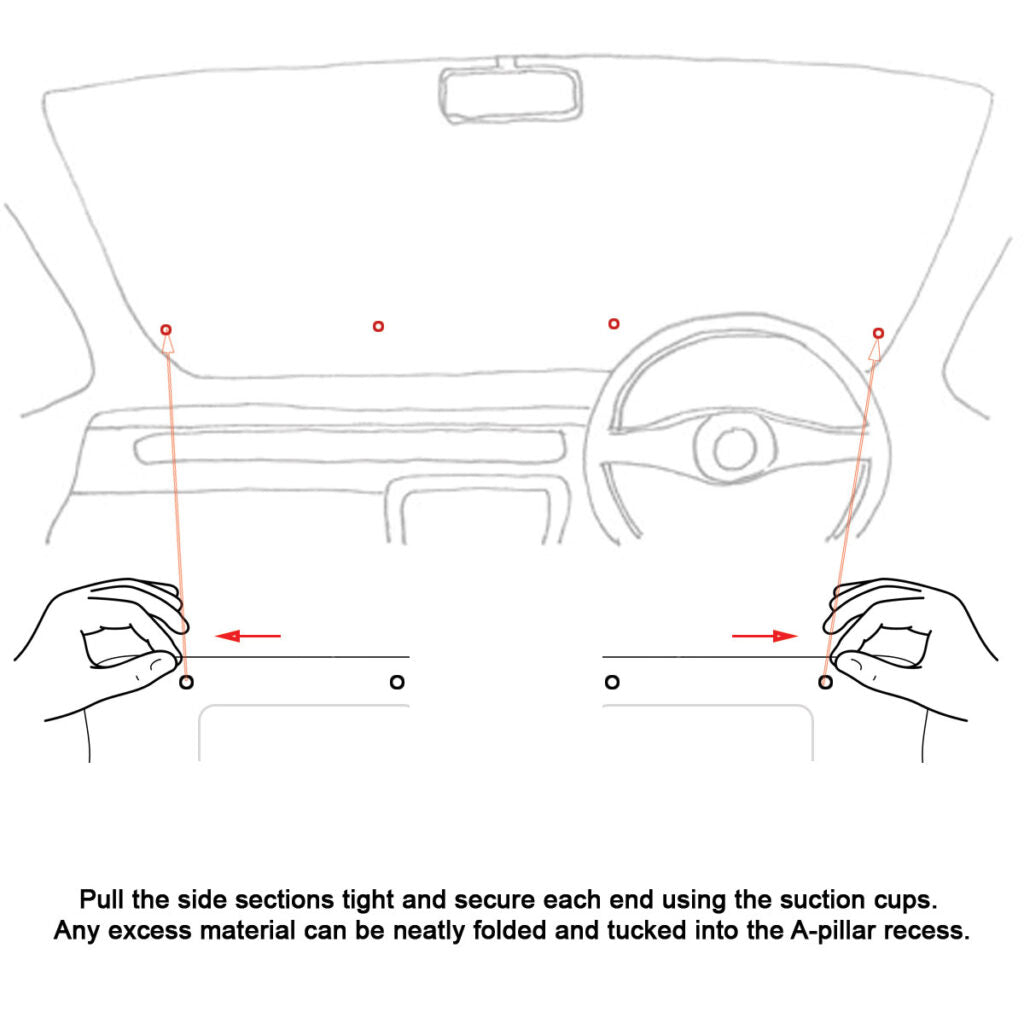 Pull the side sections tight and secure each end using the suction cups. Any excess material can be neatly folded and tucked into the A-pillar recess.