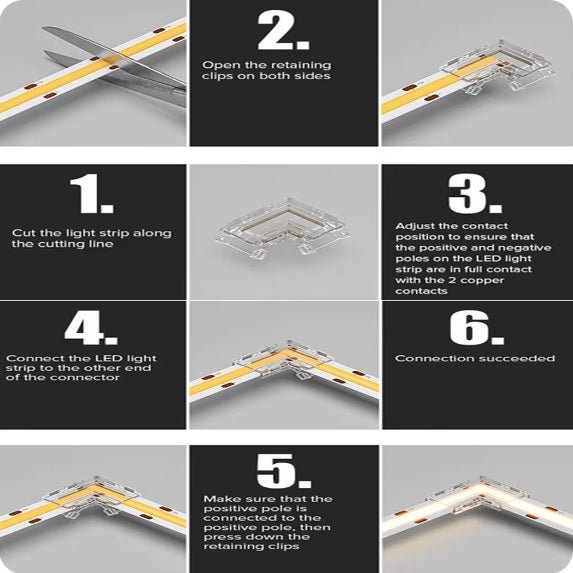 2.
Open the retaining clips on both sides

1.
Cut the light strip along the cutting line

3.
Adjust the contact position to ensure that the positive and negative poles on the LED light strip are in full contact with the 2 copper contacts

4.
Connect the LED light strip to the other end of the connector

6.
Connection succeeded

5.
Make sure that the positive pole is connected to the positive pole, then press down the retaining clips